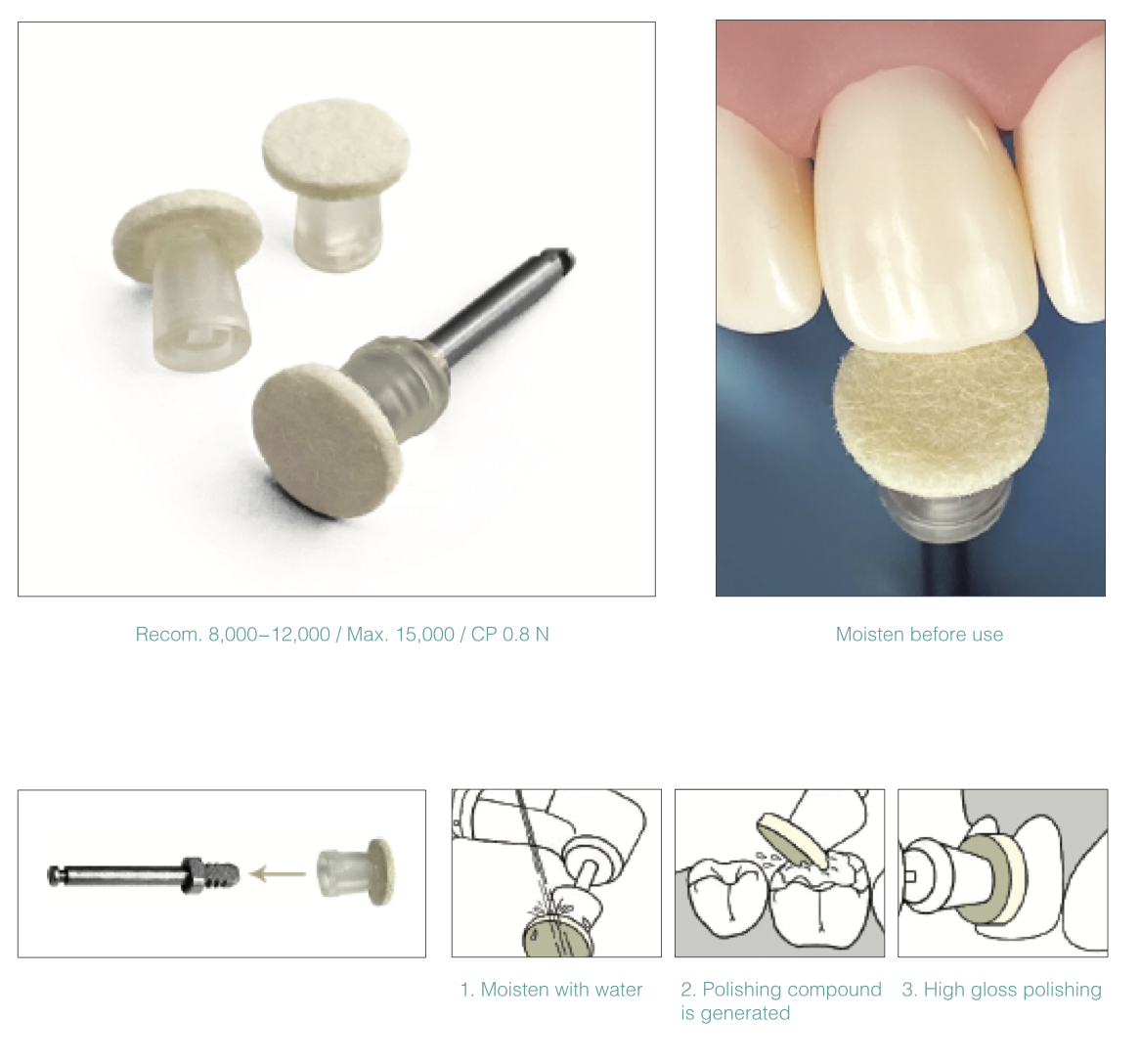 Recom. 8,000–12,000 / Max. 15,000 / CP 0.8 N

Moisten before use

1. Moisten with water

2. Polishing compound is generated

3. High gloss polishing